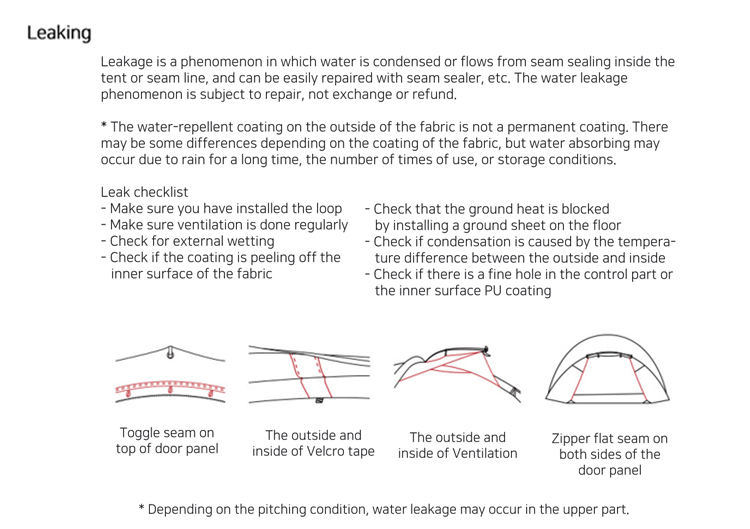 Leaking

Leakage is a phenomenon in which water is condensed or flows from seam sealing inside the tent or seam line, and can be easily repaired with seam sealer, etc. The water leakage phenomenon is subject to repair, not exchange or refund.

* The water-repellent coating on the outside of the fabric is not a permanent coating. There may be some differences depending on the coating of the fabric, but water absorbing may occur due to rain for a long time, the number of times of use, or storage conditions.

Leak checklist
- Make sure you have installed the loop
- Make sure ventilation is done regularly
- Check for external wetting
- Check if the coating is peeling off the inner surface of the fabric

- Check that the ground heat is blocked by installing a ground sheet on the floor
- Check if condensation is caused by the temperature difference between the outside and inside
- Check if there is a fine hole in the control part or the inner surface PU coating

Toggle seam on top of door panel

The outside and inside of Velcro tape

The outside and inside of Ventilation

Zipper flat seam on both sides of the door panel

* Depending on the pitching condition, water leakage may occur in the upper part.