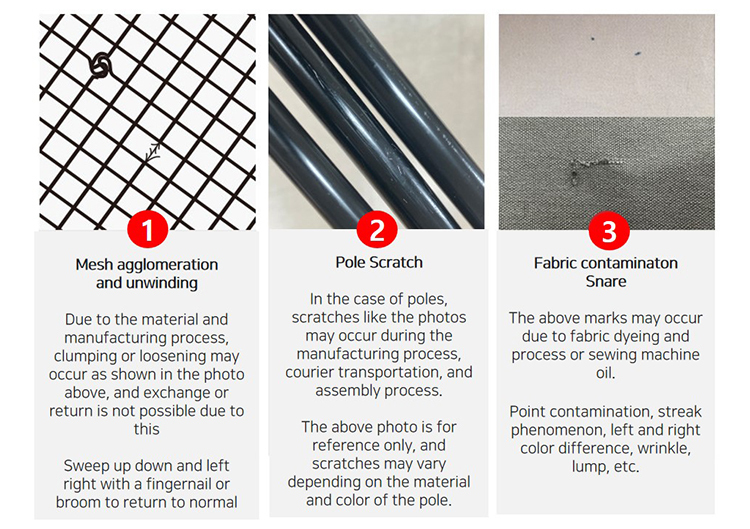 1

Mesh agglomeration and unwinding

Due to the material and manufacturing process, clumping or loosening may occur as shown in the photo above, and exchange or return is not possible due to this

Sweep up down and left right with a fingernail or broom to return to normal

2

Pole Scratch

In the case of poles, scratches like the photos may occur during the manufacturing process, courier transportation, and assembly process.

The above photo is for reference only, and scratches may vary depending on the material and color of the pole.

3

Fabric contaminaton Snare

The above marks may occur due to fabric dyeing and process or sewing machine oil.

Point contamination, streak phenomenon, left and right color difference, wrinkle, lump, etc.