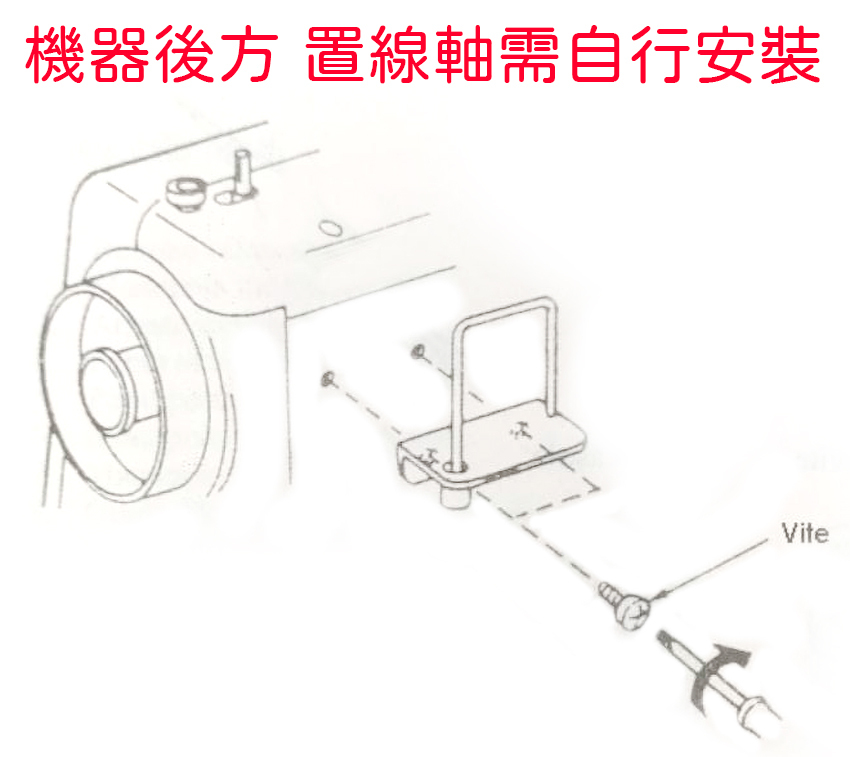 機器後方 置線軸需自行安裝

Vite