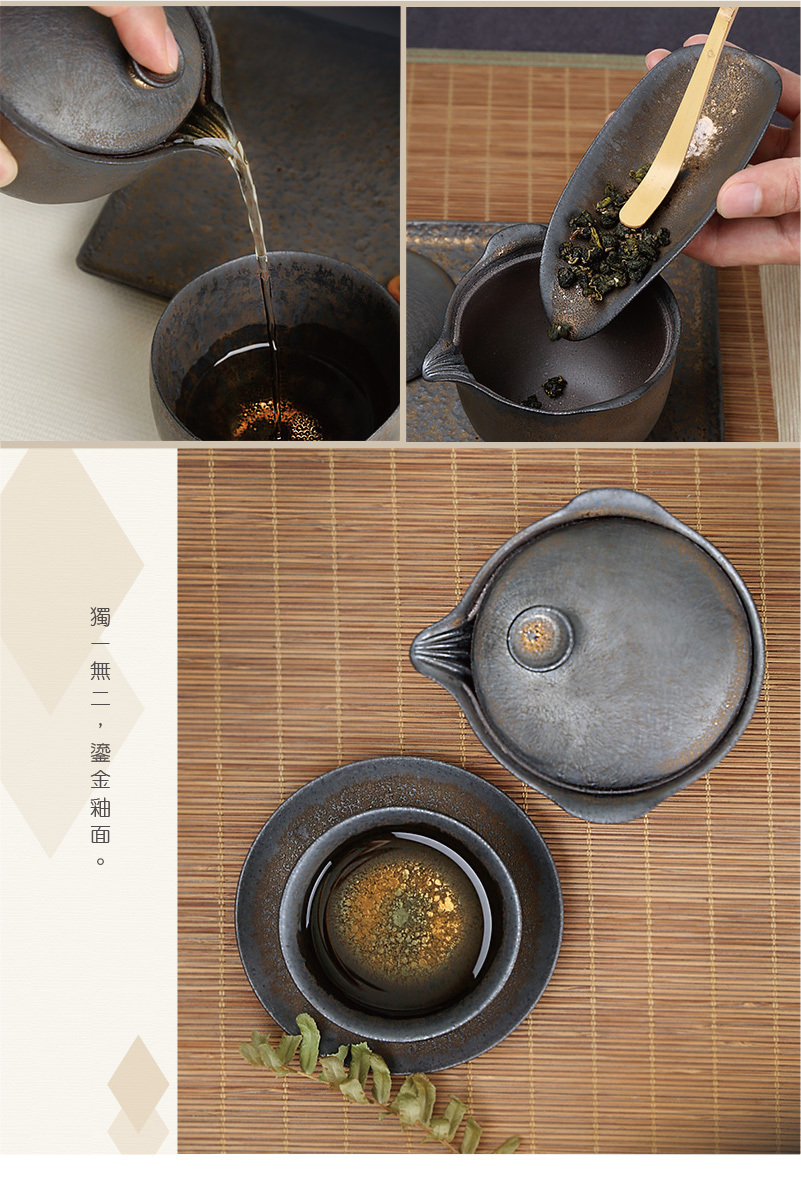 獨一無二，鎏金釉面。