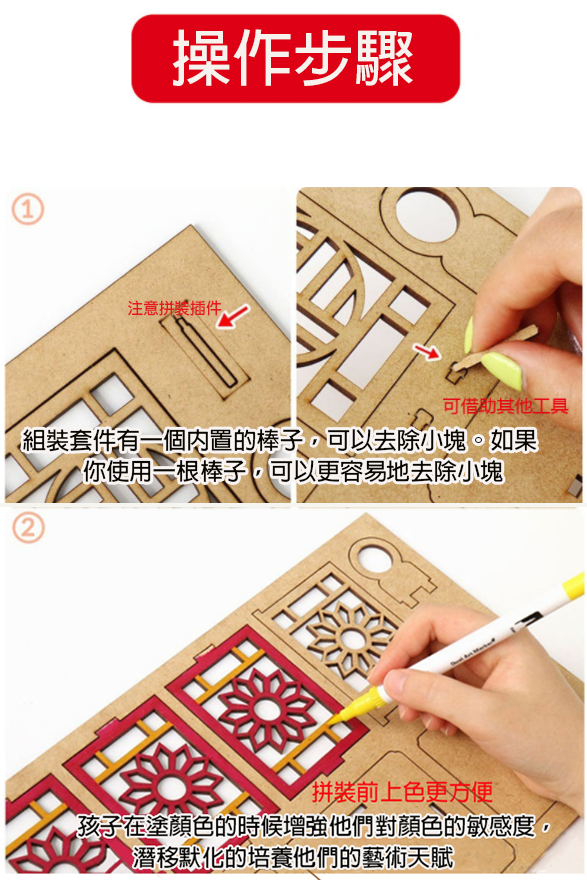 操作步驟

①

注意拼裝插件

可借助其他工具

組裝套件有一個內置的棒子，可以去除小塊。如果你使用一根棒子，可以更容易地去除小塊

②

Dual Art Marker

拼裝前上色更方便

孩子在塗顏色的時候增強他們對顏色的敏感度，潛移默化的培養他們的藝術天賦