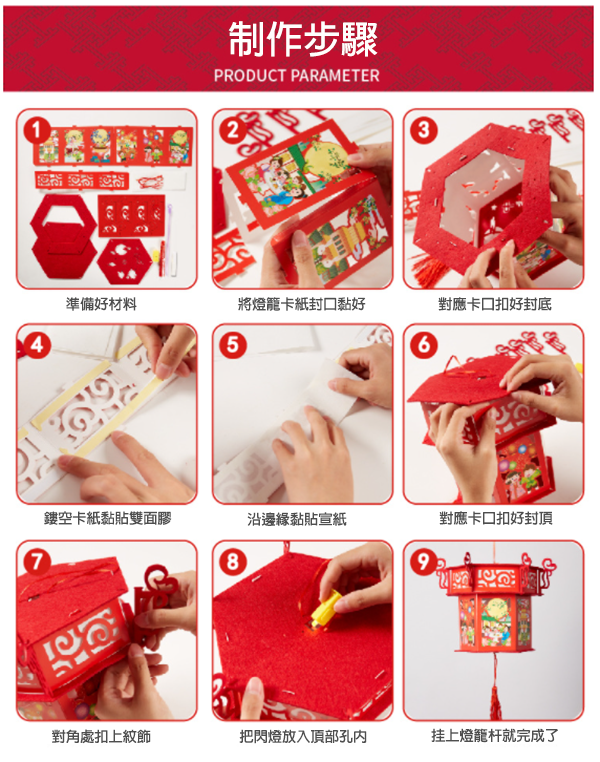 制作步驟
PRODUCT PARAMETER

1
準備好材料

2
將燈籠卡紙封口黏好

3
對應卡口扣好封底

4
鏤空卡紙黏貼雙面膠

5
沿邊緣黏貼宣紙

6
對應卡口扣好封頂

7
對角處扣上紋飾

8
把閃燈放入頂部孔内

9
挂上燈籠杆就完成了