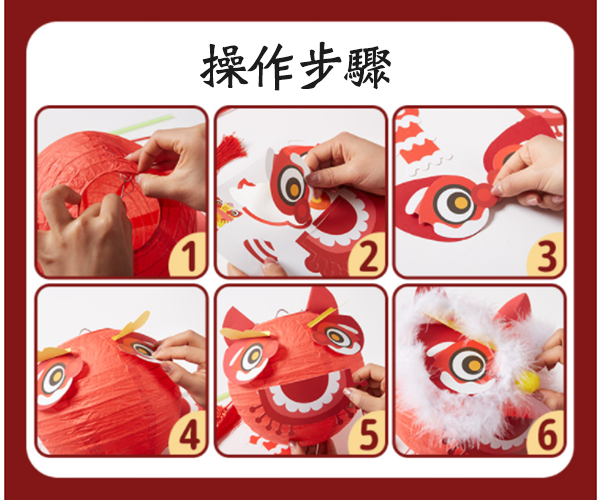 操作步驟

1

2

3

4

5

6