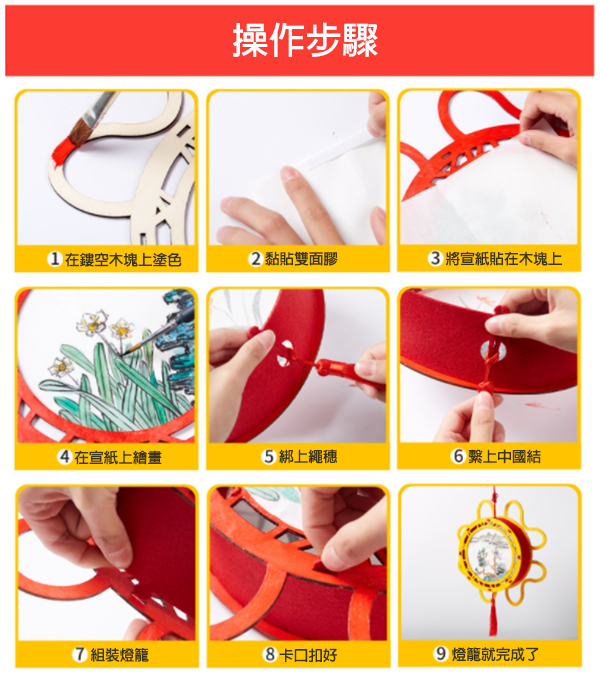 操作步驟

1 在鏤空木塊上塗色

2 黏貼雙面膠

3 將宣紙貼在木塊上

4 在宣紙上繪畫

5 綁上繩穗

6 繫上中國結

7 組裝燈籠

8 卡口扣好

9 燈籠就完成了