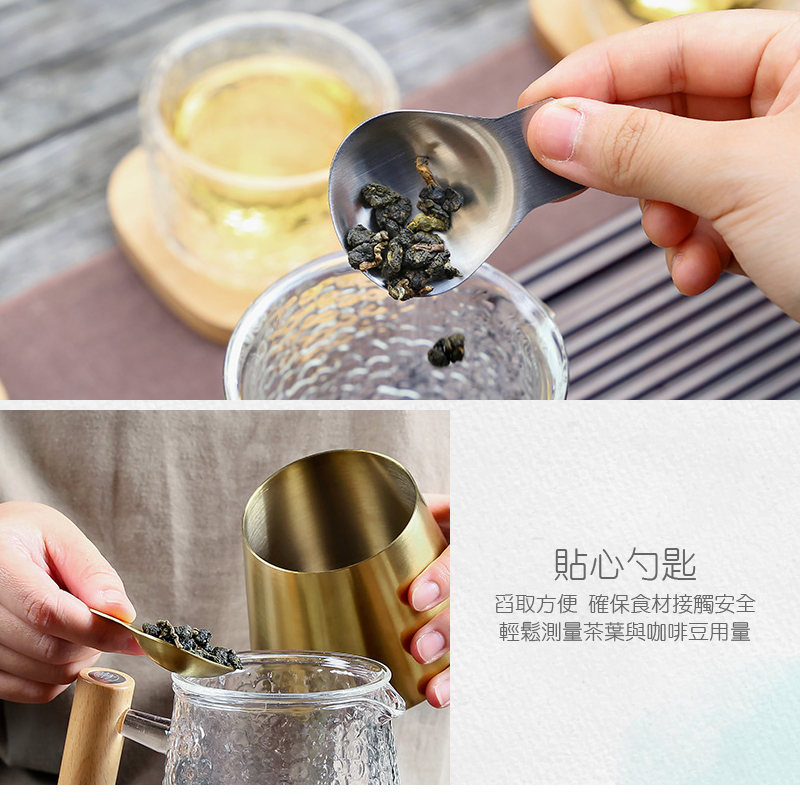 貼心勺匙

舀取方便 確保食材接觸安全
輕鬆測量茶葉與咖啡豆用量