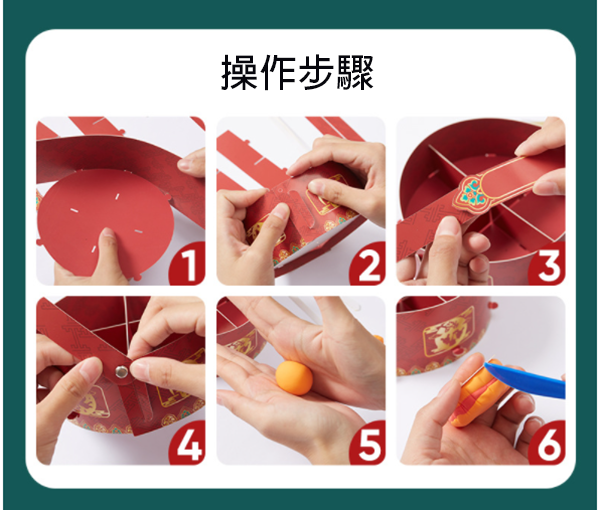 操作步驟

1

2

3

4

5

6