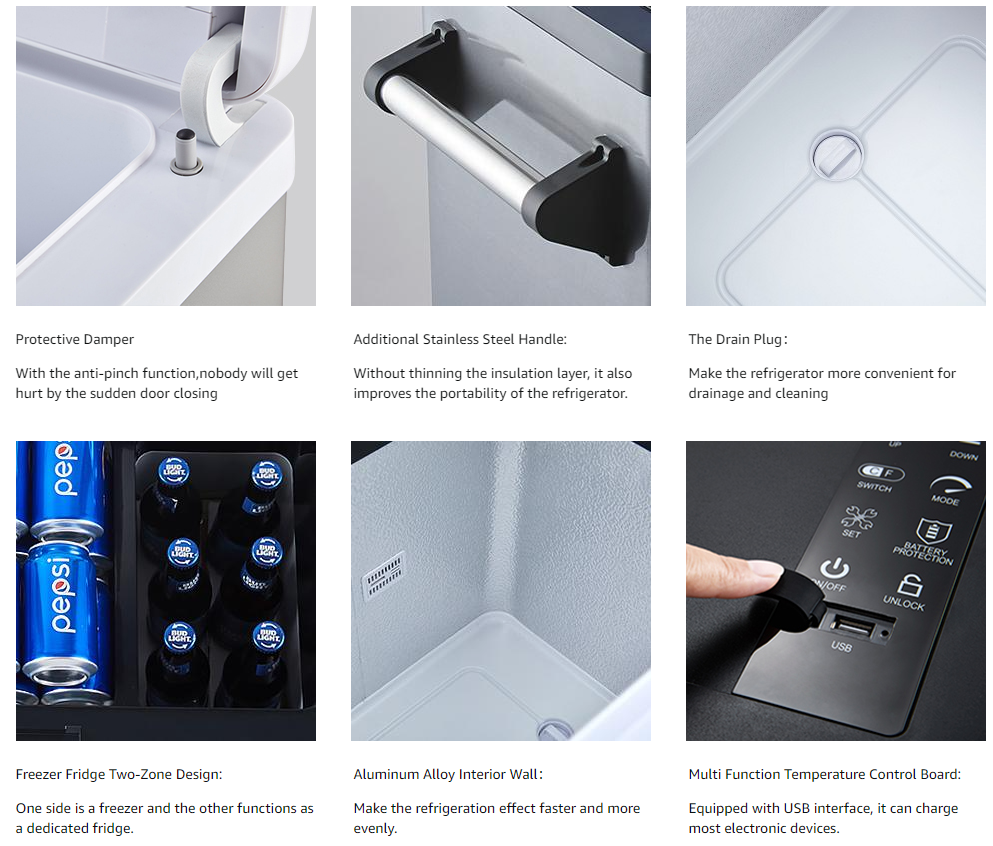 Protective Damper

With the anti-pinch function,nobody will get hurt by the sudden door closing

Additional Stainless Steel Handle:

Without thinning the insulation layer, it also improves the portability of the refrigerator.

The Drain Plug:

Make the refrigerator more convenient for drainage and cleaning

pepsi

pepsi

BUD LIGHT

BUD LIGHT

BUD LIGHT

BUD LIGHT

BUD LIGHT

BUD LIGHT

UP

DOWN

C F

SWITCH

MODE

SET

BATTERY PROTECTION

ON/OFF

UNLOCK

USB

Freezer Fridge Two-Zone Design:

One side is a freezer and the other functions as a dedicated fridge.

Aluminum Alloy Interior Wall:

Make the refrigeration effect faster and more evenly.

Multi Function Temperature Control Board:

Equipped with USB interface, it can charge most electronic devices.