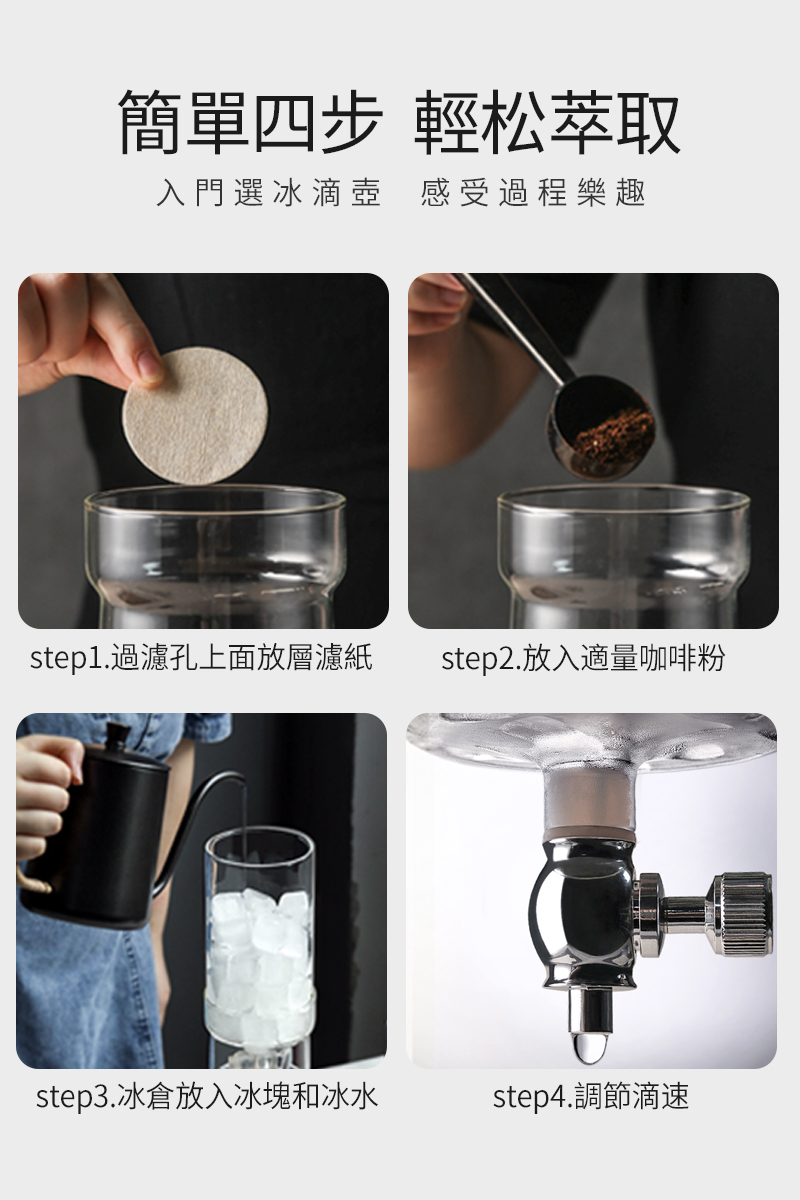 簡單四步 輕松萃取

入門選冰滴壺 感受過程樂趣

step1.過濾孔上面放層濾紙

step2.放入適量咖啡粉

step3.冰倉放入冰塊和冰水

step4.調節滴速