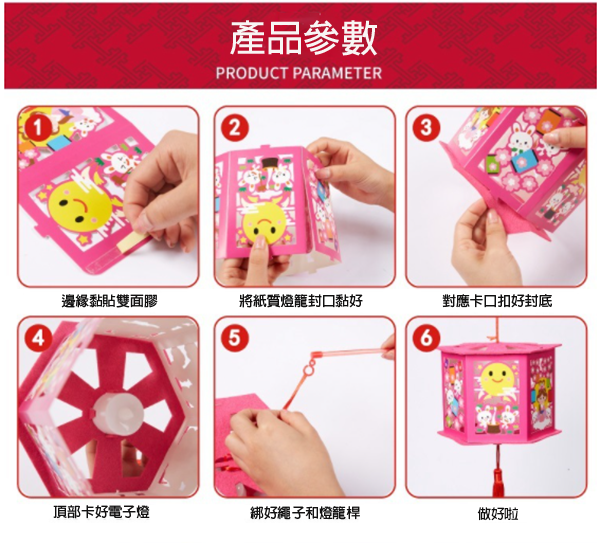 產品參數
PRODUCT PARAMETER

1
邊緣黏貼雙面膠

2
將紙質燈籠封口黏好

3
對應卡口扣好封底

4
頂部卡好電子燈

5
綁好繩子和燈籠桿

6
做好啦