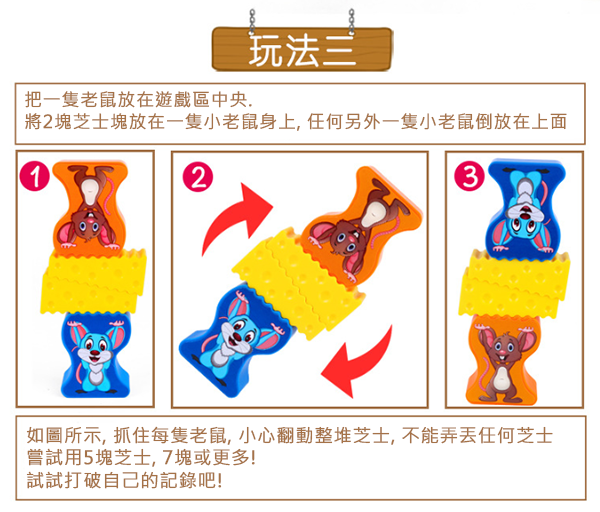 玩法三

把一隻老鼠放在遊戲區中央.
將2塊芝士塊放在一隻小老鼠身上, 任何另外一隻小老鼠倒放在上面

1

2

3

如圖所示, 抓住每隻老鼠, 小心翻動整堆芝士, 不能弄丟任何芝士
嘗試用5塊芝士, 7塊或更多!
試試打破自己的記錄吧!