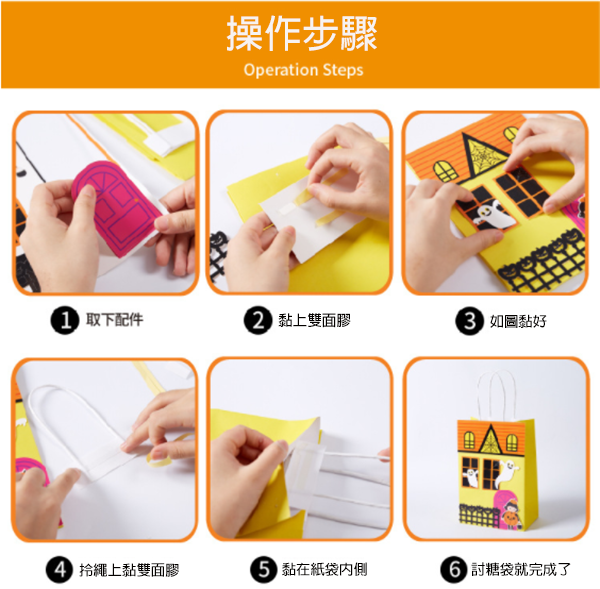 操作步驟
Operation Steps

1 取下配件

2 黏上雙面膠

3 如圖黏好

4 拎繩上黏雙面膠

5 黏在紙袋內側

6 討糖袋就完成了