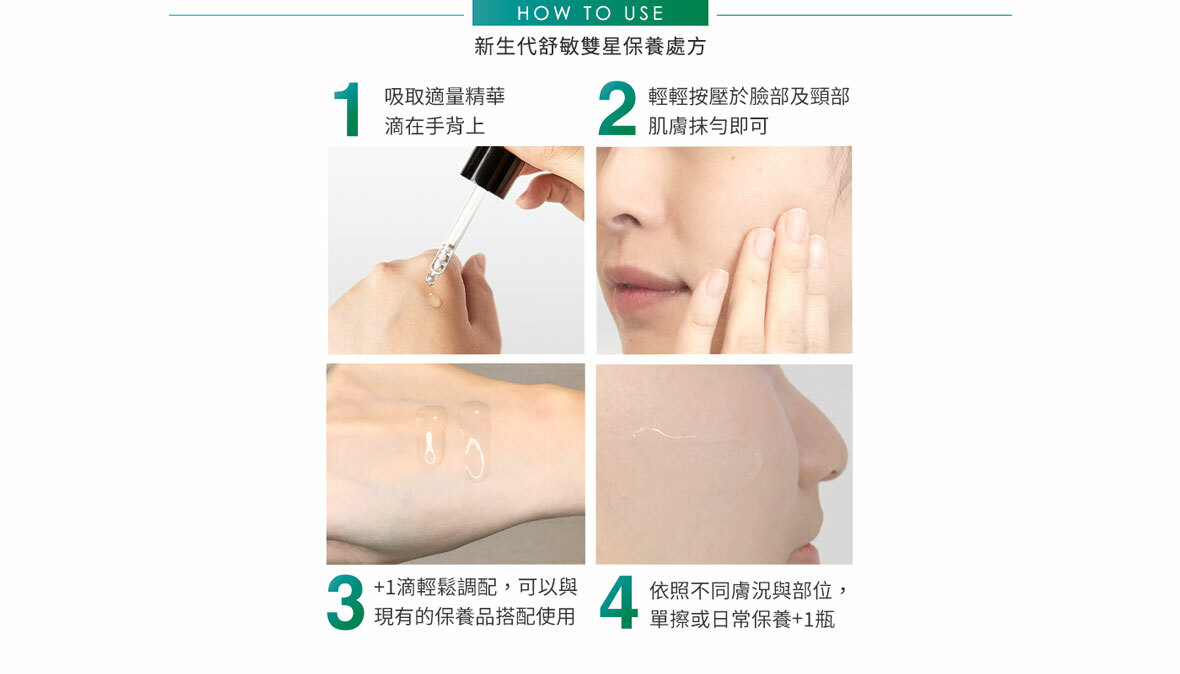 HOW TO USE

新生代舒敏雙星保養處方

1 吸取適量精華
滴在手背上

2 輕輕按壓於臉部及頸部
肌膚抹勻即可

3 +1滴輕鬆調配，可以與
現有的保養品搭配使用

4 依照不同膚況與部位，
單擦或日常保養+1瓶