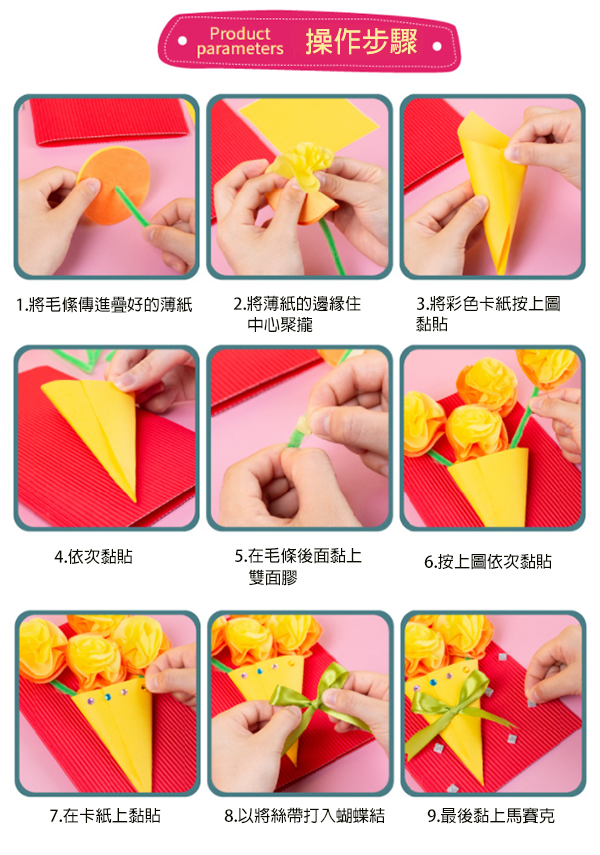 Product parameters 操作步驟

1.將毛條傳進疊好的薄紙

2.將薄紙的邊緣住中心聚攏

3.將彩色卡紙按上圖黏貼

4.依次黏貼

5.在毛條後面黏上雙面膠

6.按上圖依次黏貼

7.在卡紙上黏貼

8.以將絲帶打入蝴蝶結

9.最後黏上馬賽克