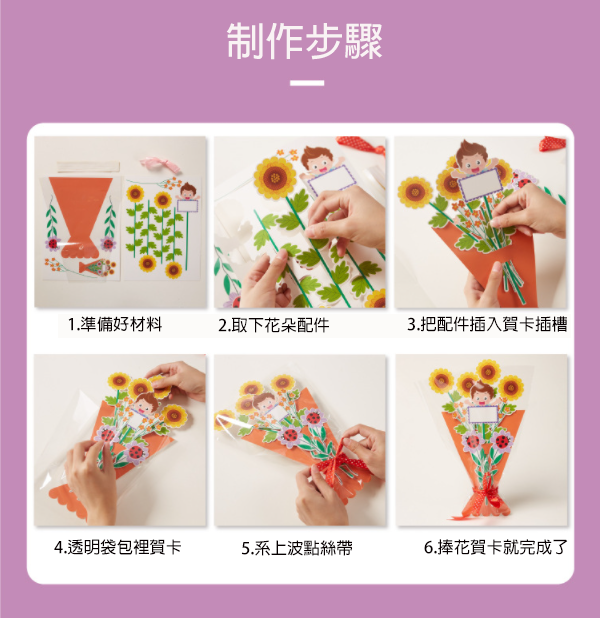 制作步驟

1.準備好材料

2.取下花朵配件

3.把配件插入賀卡插槽

4.透明袋包裡賀卡

5.系上波點絲帶

6.捧花賀卡就完成了