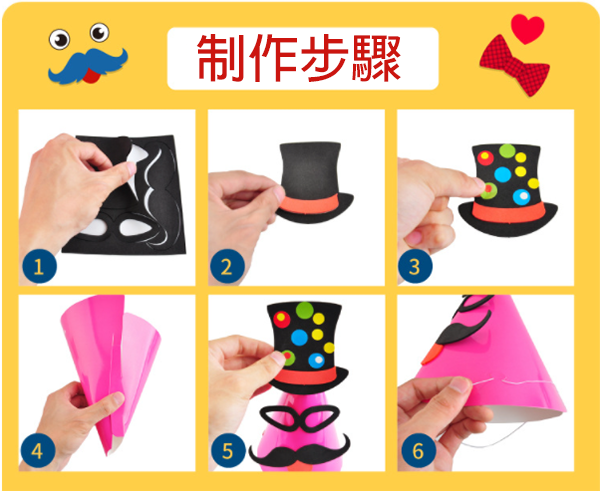 制作步驟

1

2

3

4

5

6