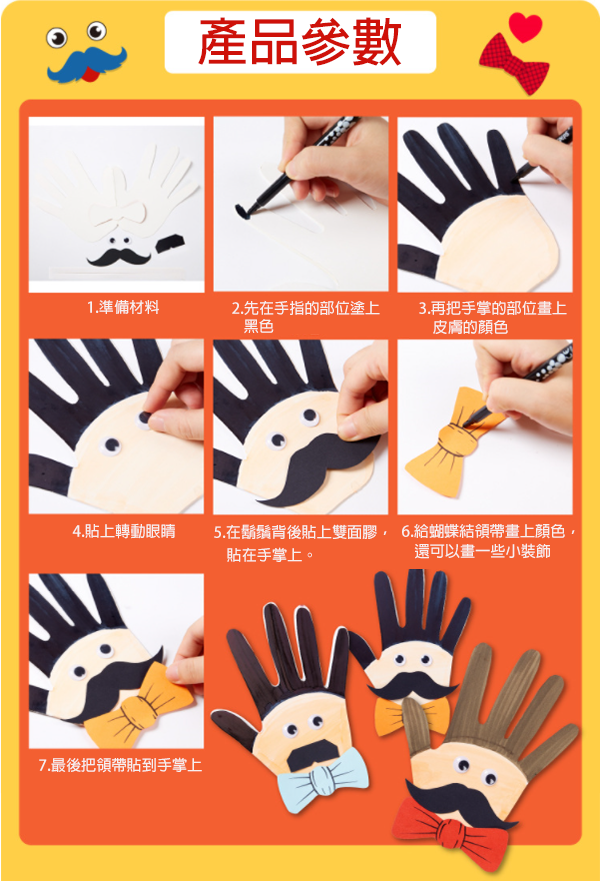 產品參數

1.準備材料

2.先在手指的部位塗上黑色

3.再把手掌的部位畫上皮膚的顏色

4.貼上轉動眼睛

5.在鬍鬚背後貼上雙面膠，貼在手掌上。

6.給蝴蝶結領帶畫上顏色，還可以畫一些小裝飾

7.最後把領帶貼到手掌上