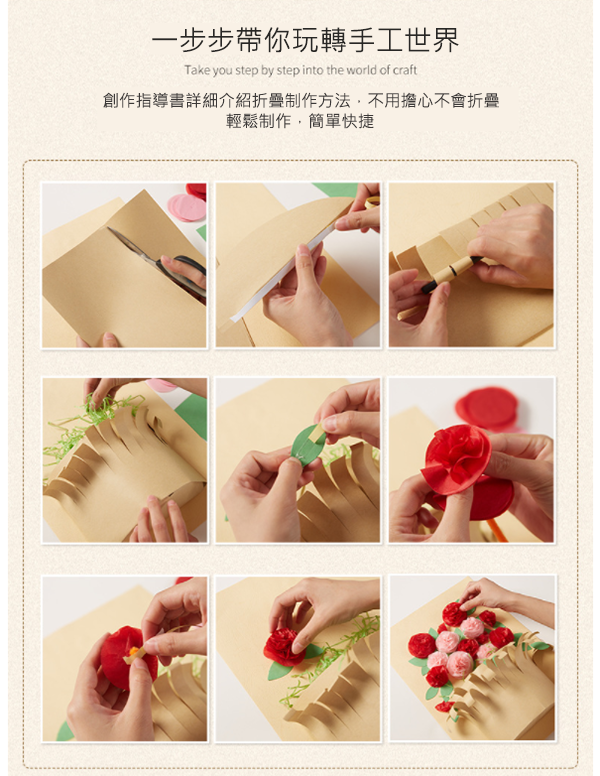 一步步帶你玩轉手工世界

Take you step by step into the world of craft

創作指導書詳細介紹折疊制作方法，不用擔心不會折疊
輕鬆制作，簡單快捷