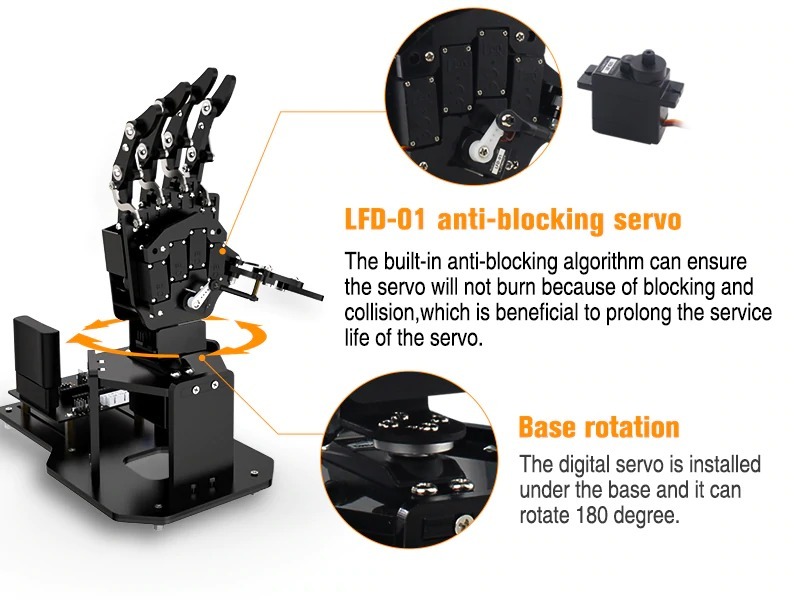 LFD-01 anti-blocking servo

The built-in anti-blocking algorithm can ensure the servo will not burn because of blocking and collision,which is beneficial to prolong the service life of the servo.

Base rotation

The digital servo is installed under the base and it can rotate 180 degree.