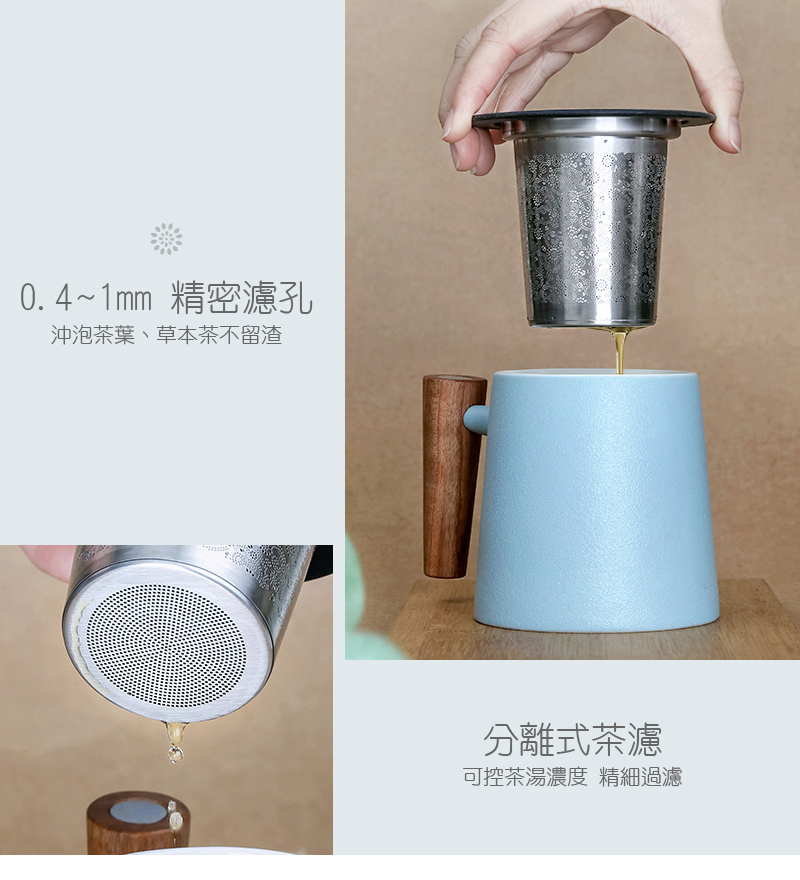 0.4~1mm 精密濾孔
沖泡茶葉、草本茶不留渣

分離式茶濾
可控茶湯濃度 精細過濾