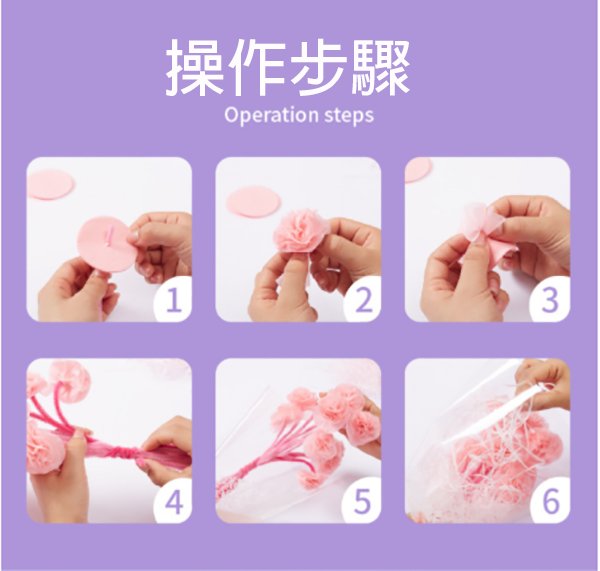 操作步驟
Operation steps

1

2

3

4

5

6