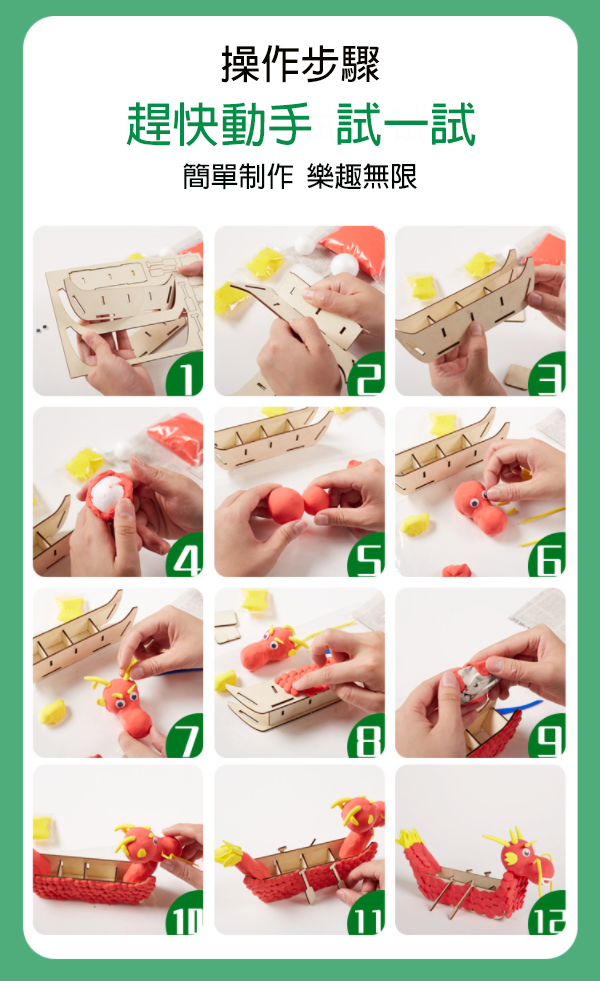 操作步驟

趕快動手 試一試

簡單制作 樂趣無限

1

2

3

4

5

6

7

8

9

10

11

12