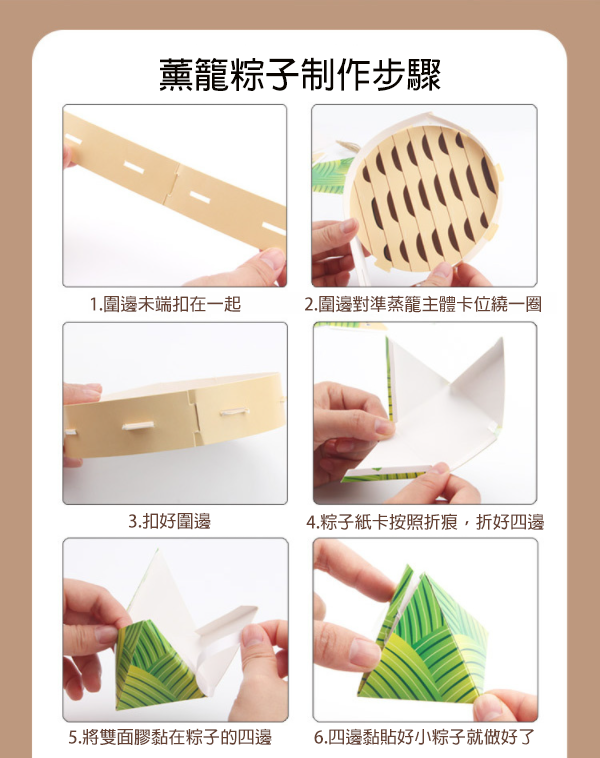 薰籠粽子制作步驟

1.圍邊末端扣在一起

2.圍邊對準蒸籠主體卡位繞一圈

3.扣好圍邊

4.粽子紙卡按照折痕，折好四邊

5.將雙面膠黏在粽子的四邊

6.四邊黏貼好小粽子就做好了