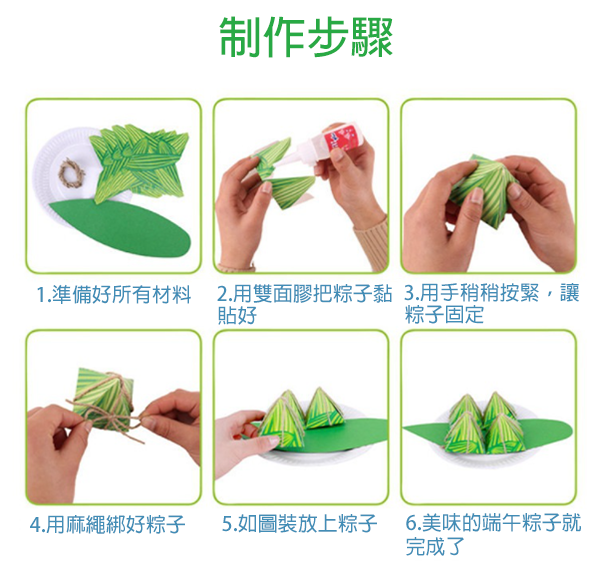 制作步驟

1.準備好所有材料

2.用雙面膠把粽子黏貼好

3.用手稍稍按緊，讓粽子固定

4.用麻繩綁好粽子

5.如圖裝放上粽子

6.美味的端午粽子就完成了