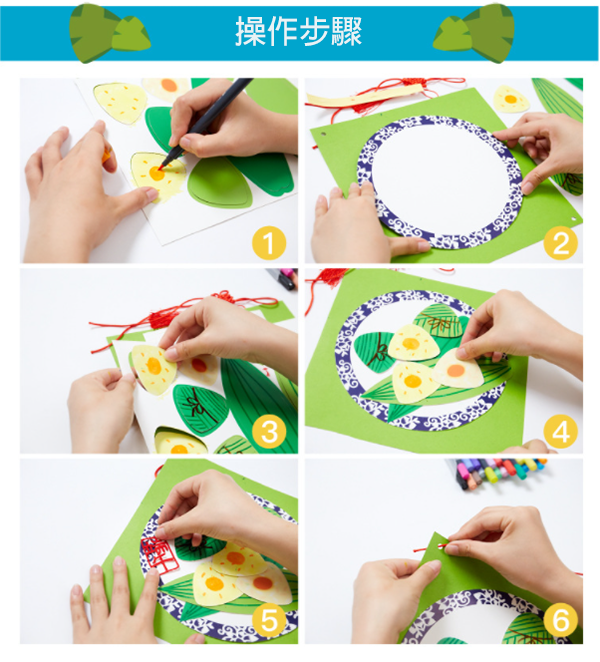 操作步驟

1

2

3

4

5

6