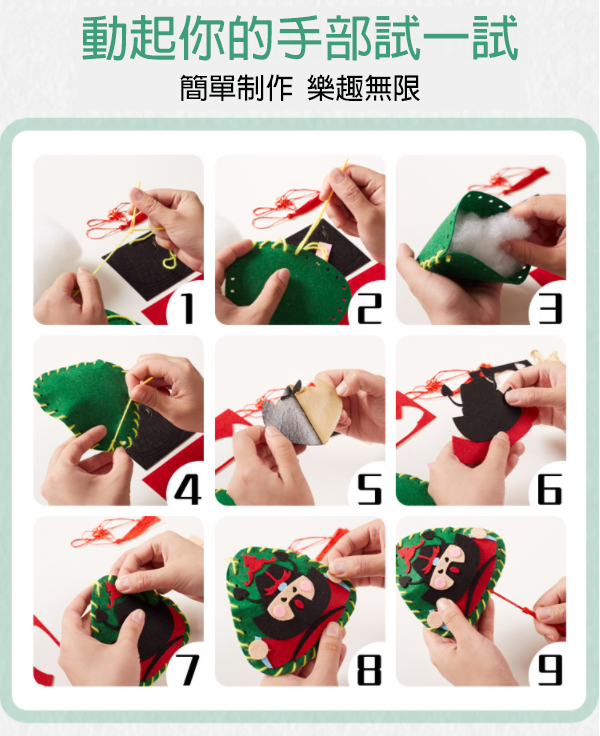 動起你的手部試一試

簡單制作 樂趣無限

1

2

3

4

5

6

7

8

9