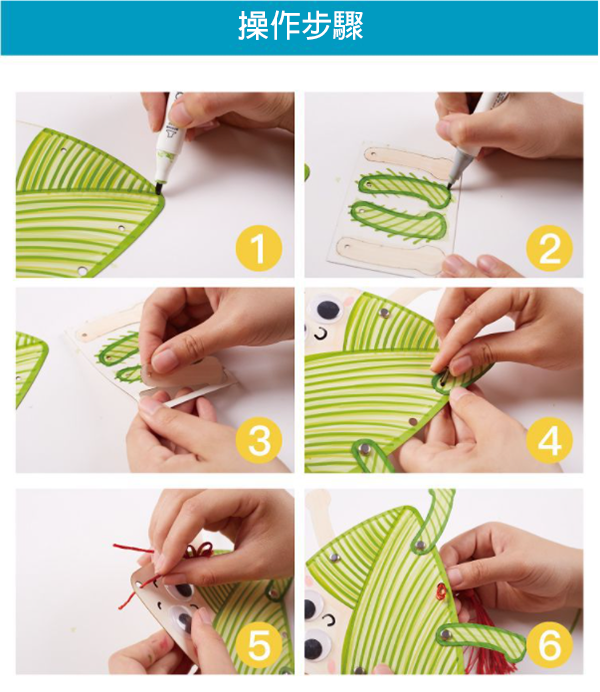 操作步驟

1

2

3

4

5

6