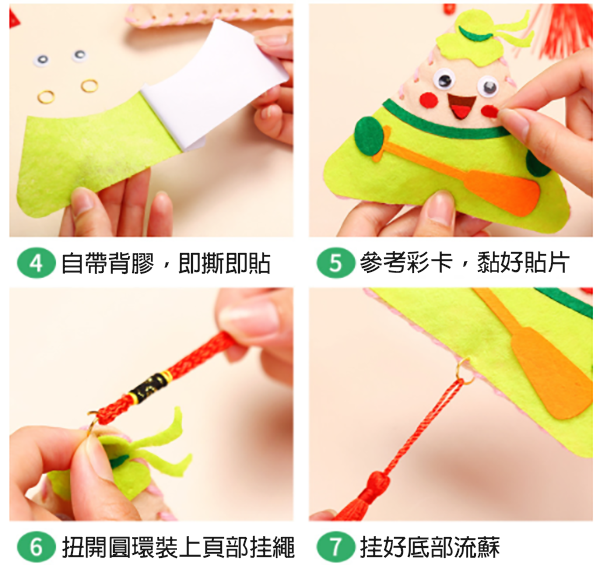 4 自帶背膠，即撕即貼

5 參考彩卡，黏好貼片

6 扭開圓環裝上頁部挂繩

7 挂好底部流蘇