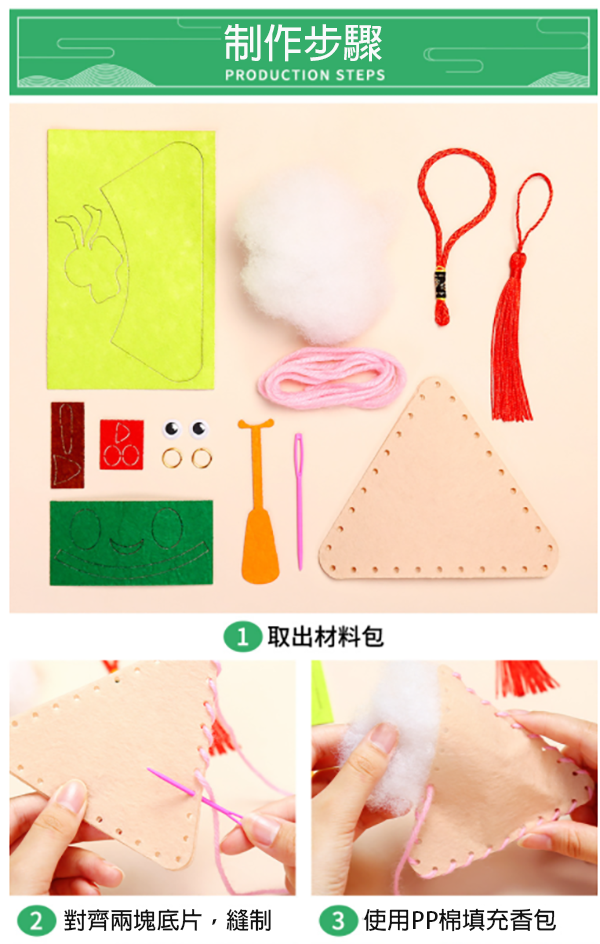 制作步驟
PRODUCTION STEPS

1 取出材料包

2 對齊兩塊底片，縫制

3 使用PP棉填充香包