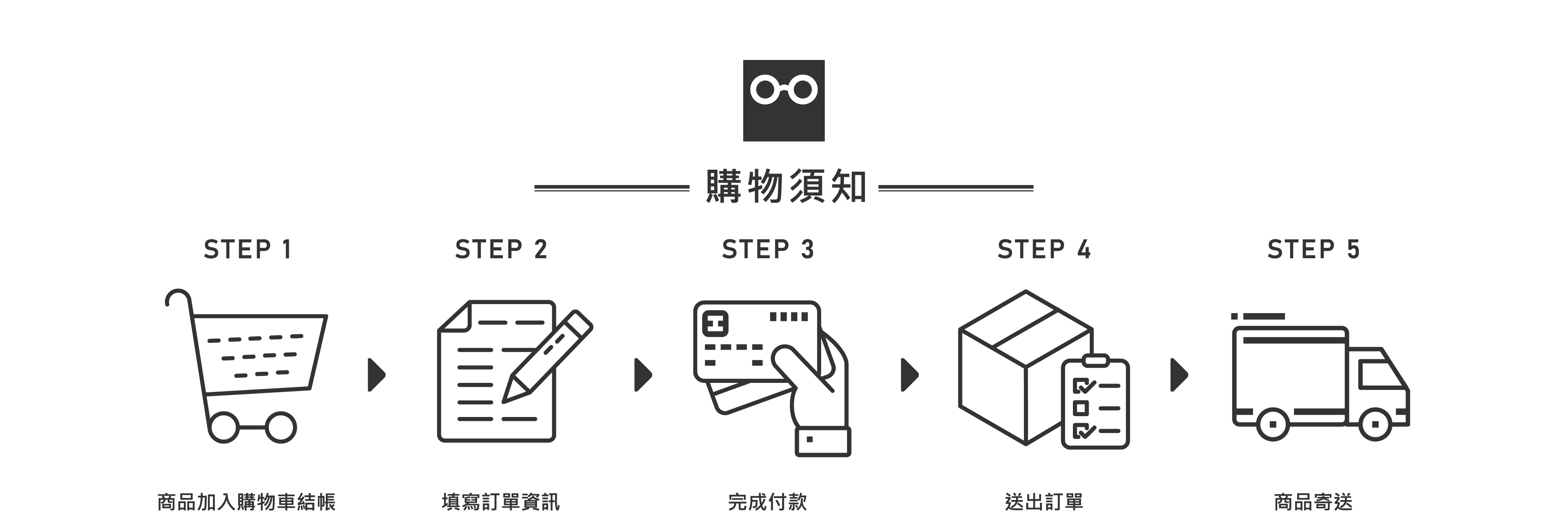 購物須知

STEP 1

商品加入購物車結帳

STEP 2

填寫訂單資訊

STEP 3

完成付款

STEP 4

送出訂單

STEP 5

商品寄送