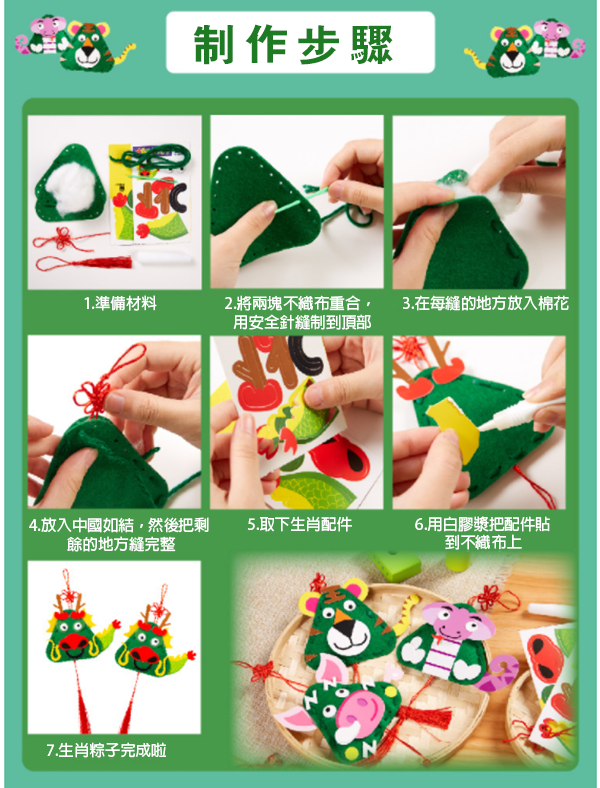 制作步驟

1.準備材料

2.將兩塊不織布重合，用安全針縫制到頂部

3.在每縫的地方放入棉花

4.放入中國如結，然後把剩餘的地方縫完整

5.取下生肖配件

6.用白膠漿把配件貼到不織布上

7.生肖粽子完成啦