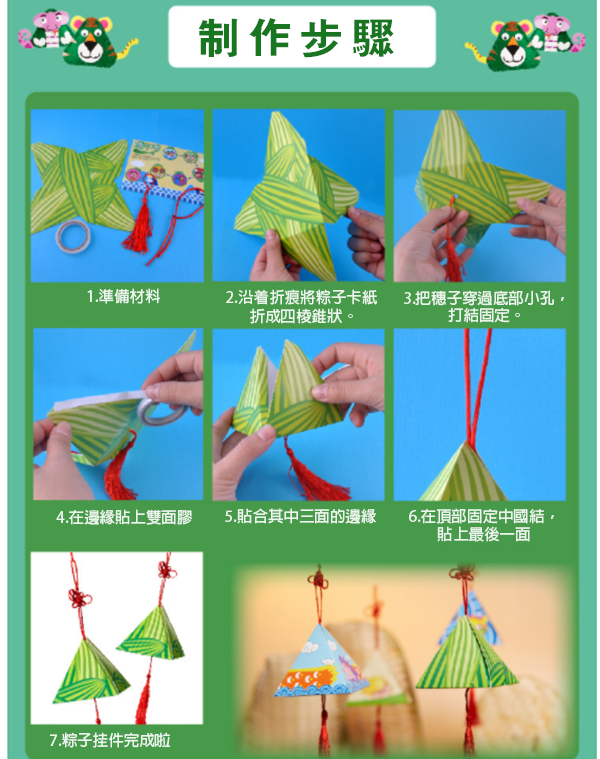 制作步驟

1.準備材料

2.沿着折痕將粽子卡紙折成四棱錐狀。

3.把穗子穿過底部小孔，打結固定。

4.在邊緣貼上雙面膠

5.貼合其中三面的邊緣

6.在頂部固定中國結，貼上最後一面

7.粽子挂件完成啦