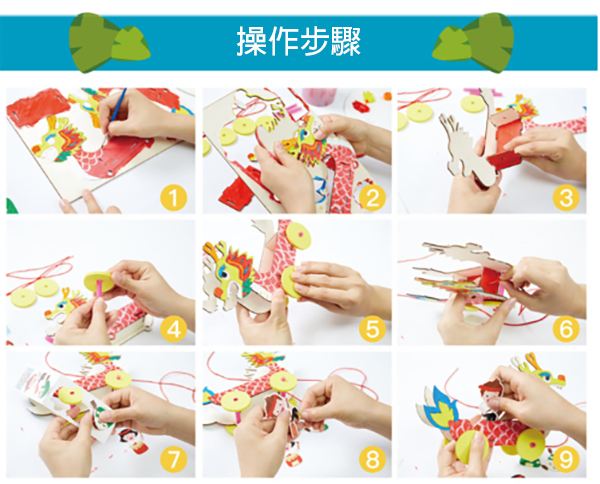 操作步驟

1

2

3

4

5

6

7

8

9