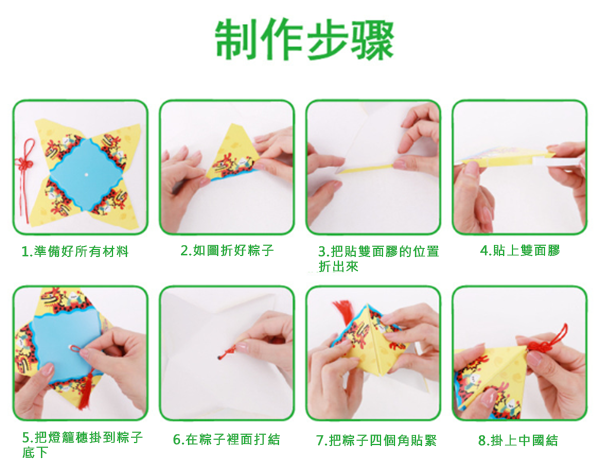 制作步骤

1.準備好所有材料

2.如圖折好粽子

3.把貼雙面膠的位置折出來

4.貼上雙面膠

5.把燈籠穗掛到粽子底下

6.在粽子裡面打結

7.把粽子四個角貼緊

8.掛上中國結