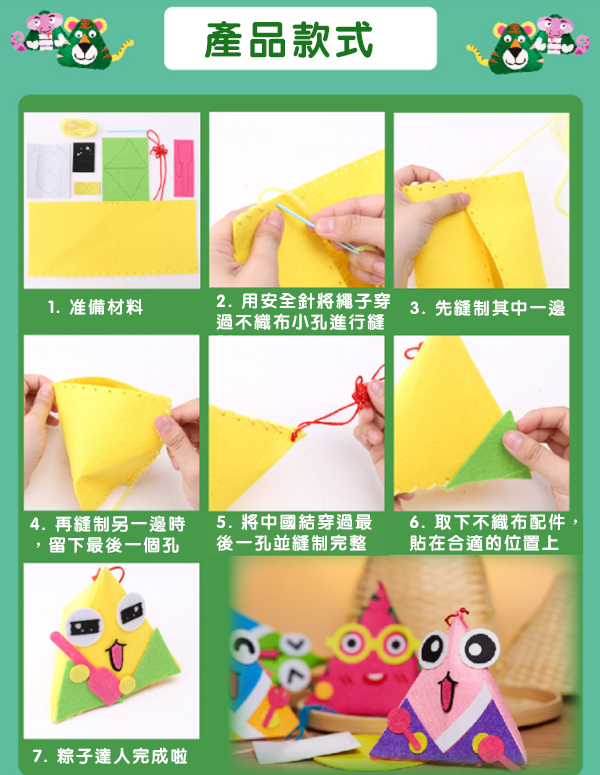 產品款式

1. 准備材料

2. 用安全針將繩子穿過不織布小孔進行縫

3. 先縫制其中一邊

4. 再縫制另一邊時，留下最後一個孔

5. 將中國結穿過最後一孔並縫制完整

6. 取下不織布配件，貼在合適的位置上

7. 粽子達人完成啦