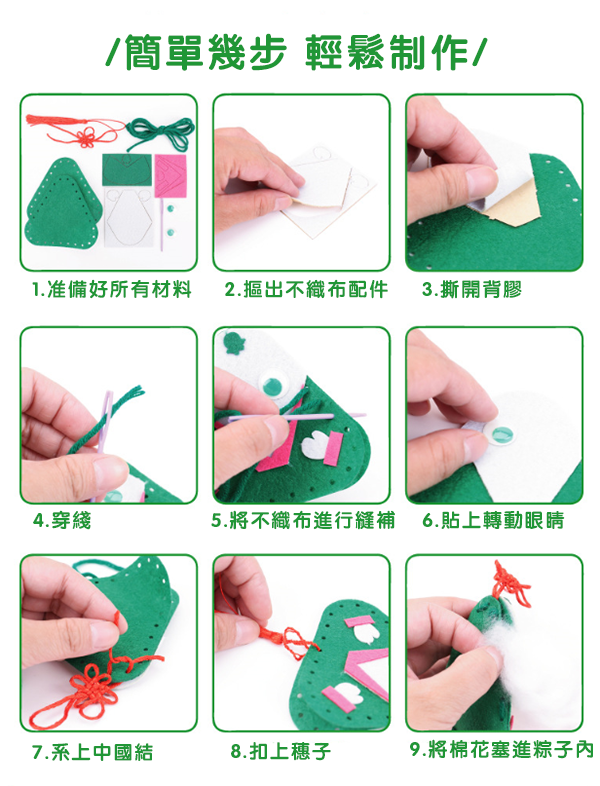 /簡單幾步 輕鬆制作/

1.准備好所有材料

2.摳出不織布配件

3.撕開背膠

4.穿綫

5.將不織布進行縫補

6.貼上轉動眼睛

7.系上中國結

8.扣上穗子

9.將棉花塞進粽子內