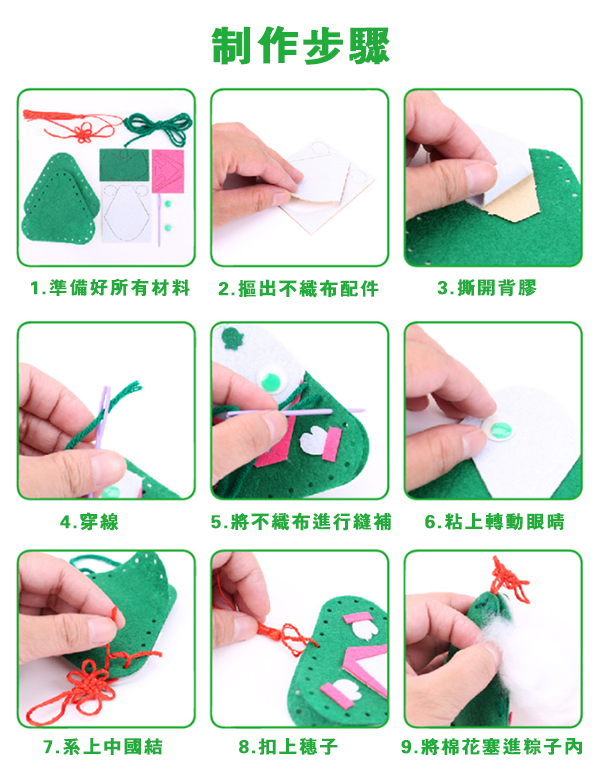 制作步驟

1.準備好所有材料

2.摳出不織布配件

3.撕開背膠

4.穿線

5.將不織布進行縫補

6.粘上轉動眼睛

7.系上中國結

8.扣上穗子

9.將棉花塞進粽子內