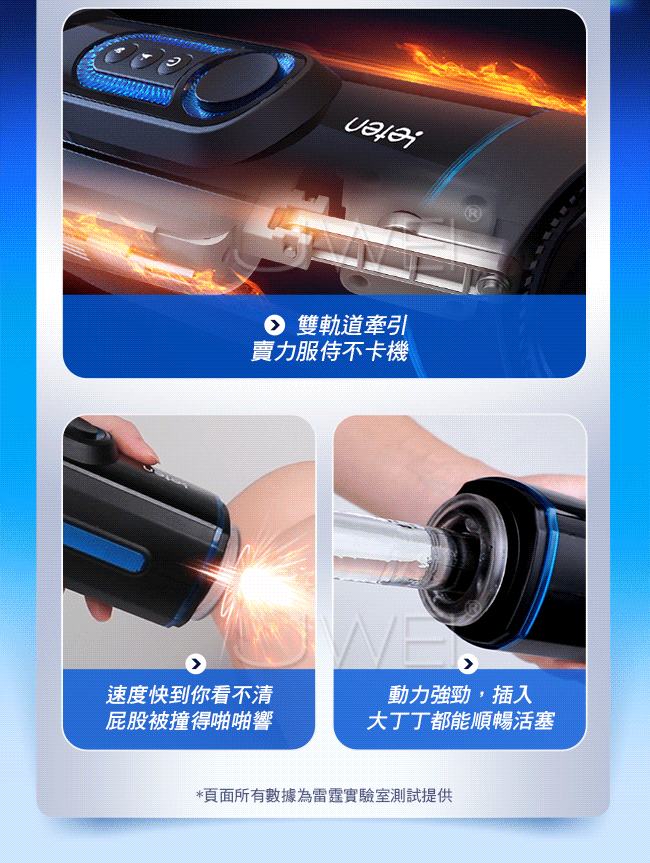 leten

UWEI®

雙軌道牽引
賣力服侍不卡機

UWEI®

速度快到你看不清
屁股被撞得啪啪響

動力強勁，插入
大丁丁都能順暢活塞

*頁面所有數據為雷霆實驗室測試提供