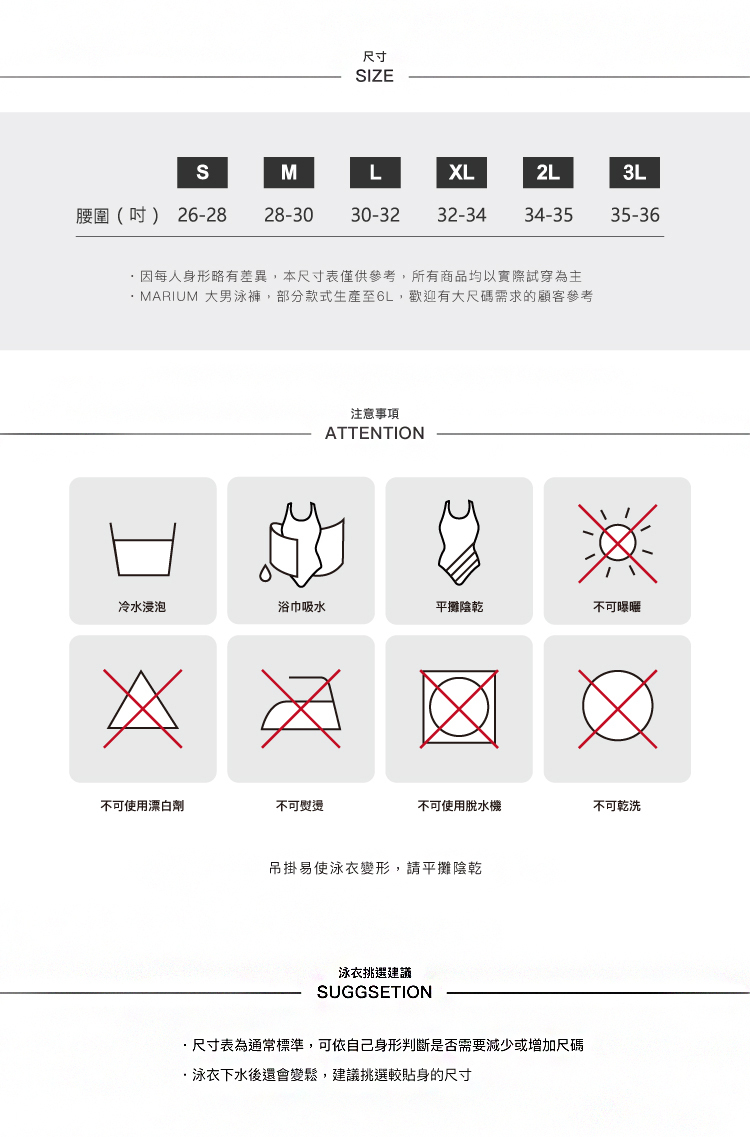 尺寸
SIZE

| | S | M | L | XL | 2L | 3L |
|---|---|---|---|---|---|---|
| 腰圍（吋） | 26-28 | 28-30 | 30-32 | 32-34 | 34-35 | 35-36 |

・因每人身形略有差異，本尺寸表僅供參考，所有商品均以實際試穿為主
・MARIUM 大男泳褲，部分款式生產至6L，歡迎有大尺碼需求的顧客參考

注意事項
ATTENTION

冷水浸泡
浴巾吸水
平攤陰乾
不可曝曬
不可使用漂白劑
不可熨燙
不可使用脫水機
不可乾洗

吊掛易使泳衣變形，請平攤陰乾

泳衣挑選建議
SUGGSETION

・尺寸表為通常標準，可依自己身形判斷是否需要減少或增加尺碼
・泳衣下水後還會變鬆，建議挑選較貼身的尺寸