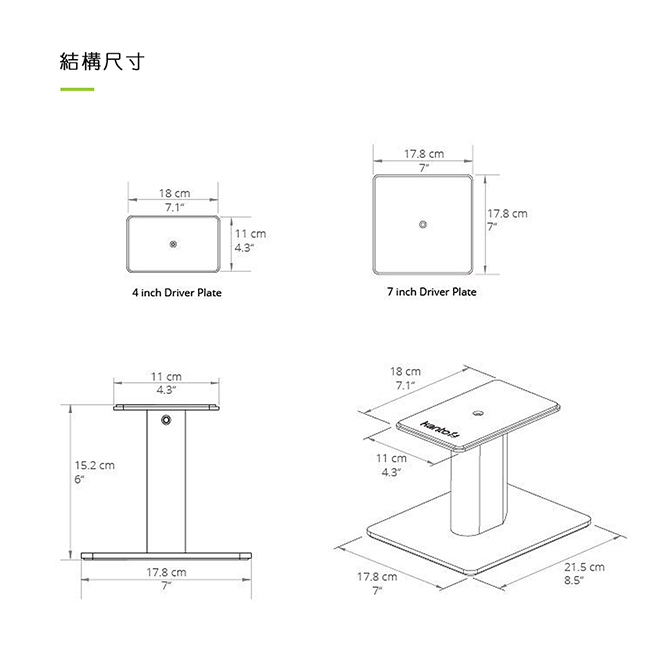 結構尺寸

18 cm
7.1"

11 cm
4.3"

4 inch Driver Plate

17.8 cm
7"

17.8 cm
7"

7 inch Driver Plate

11 cm
4.3"

15.2 cm
6"

17.8 cm
7"

18 cm
7.1"

kanto

11 cm
4.3"

17.8 cm
7"

21.5 cm
8.5"