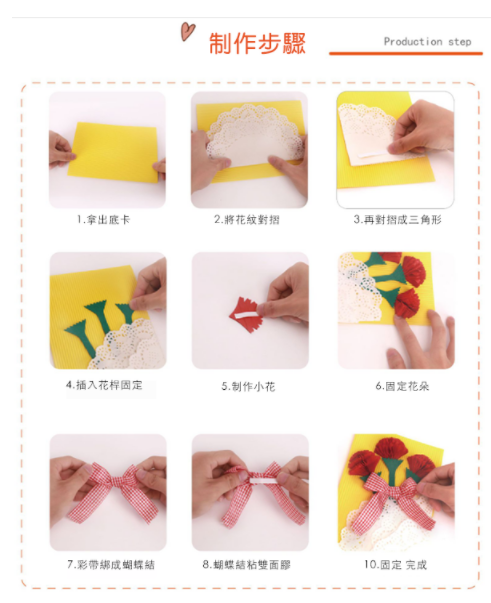 制作步驟

Production step

1.拿出底卡

2.將花紋對摺

3.再對摺成三角形

4.插入花桿固定

5.制作小花

6.固定花朵

7.彩帶綁成蝴蝶結

8.蝴蝶結粘雙面膠

10.固定 完成