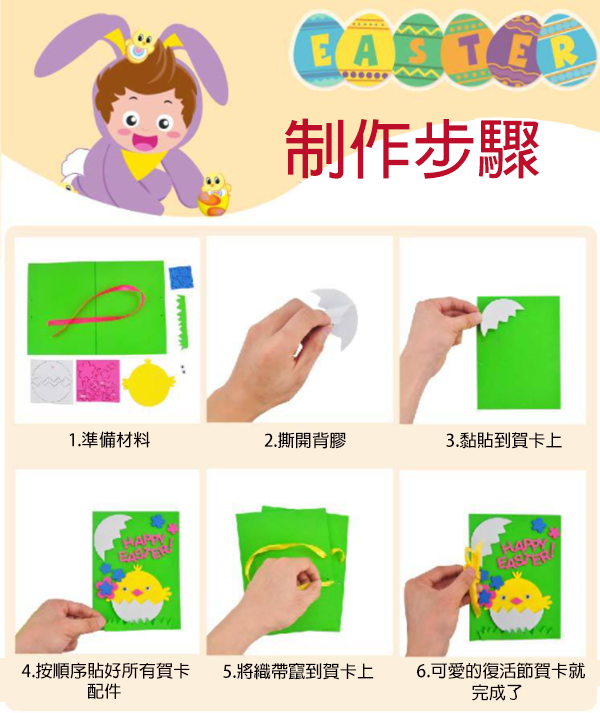 EASTER

制作步驟

1.準備材料

2.撕開背膠

3.黏貼到賀卡上

HAPPY EASTER!

4.按順序貼好所有賀卡配件

5.將織帶竄到賀卡上

HAPPY EASTER!

6.可愛的復活節賀卡就完成了