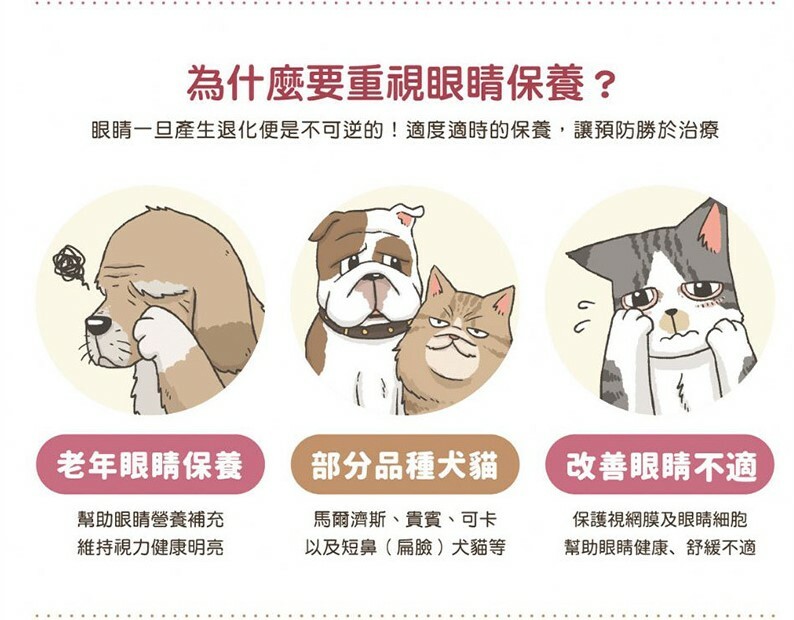 為什麼要重視眼睛保養？

眼睛一旦產生退化便是不可逆的！適度適時的保養，讓預防勝於治療

老年眼睛保養

幫助眼睛營養補充
維持視力健康明亮

部分品種犬貓

馬爾濟斯、貴賓、可卡
以及短鼻（扁臉）犬貓等

改善眼睛不適

保護視網膜及眼睛細胞
幫助眼睛健康、舒緩不適