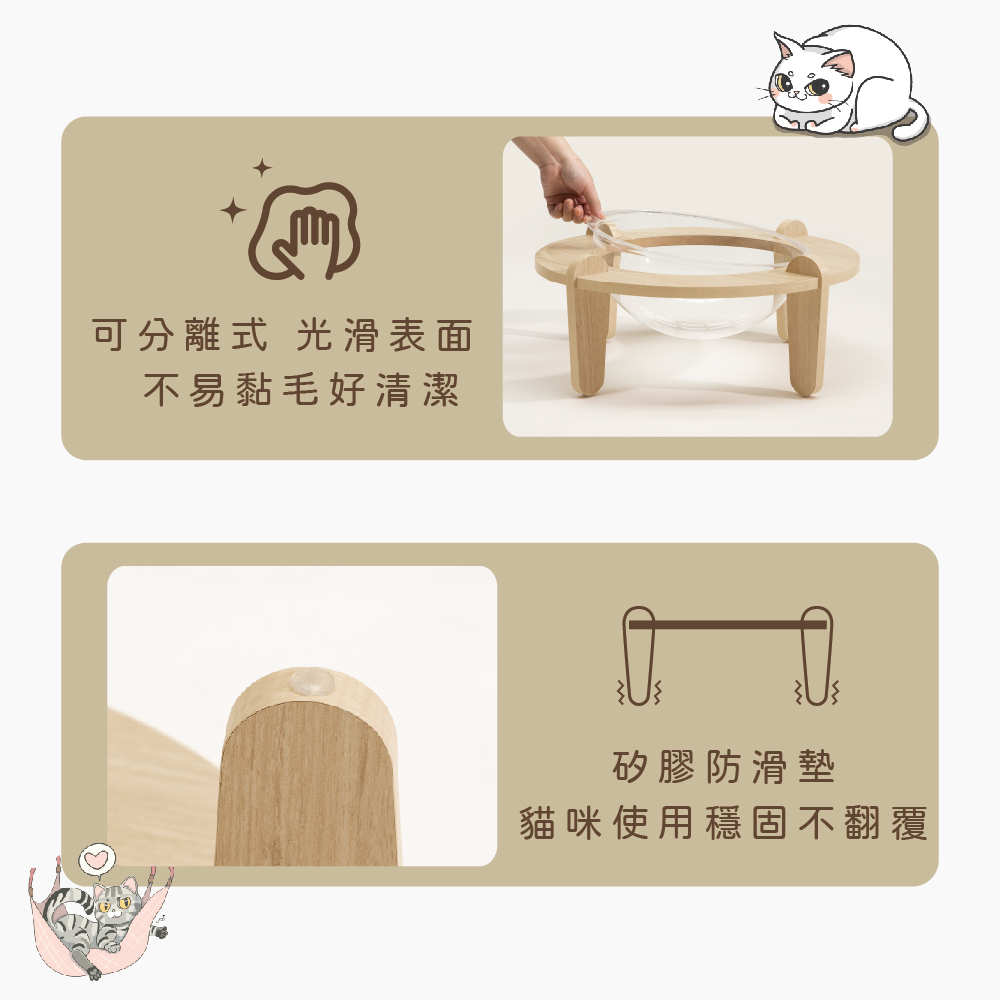 可分離式 光滑表面
不易黏毛好清潔

矽膠防滑墊
貓咪使用穩固不翻覆