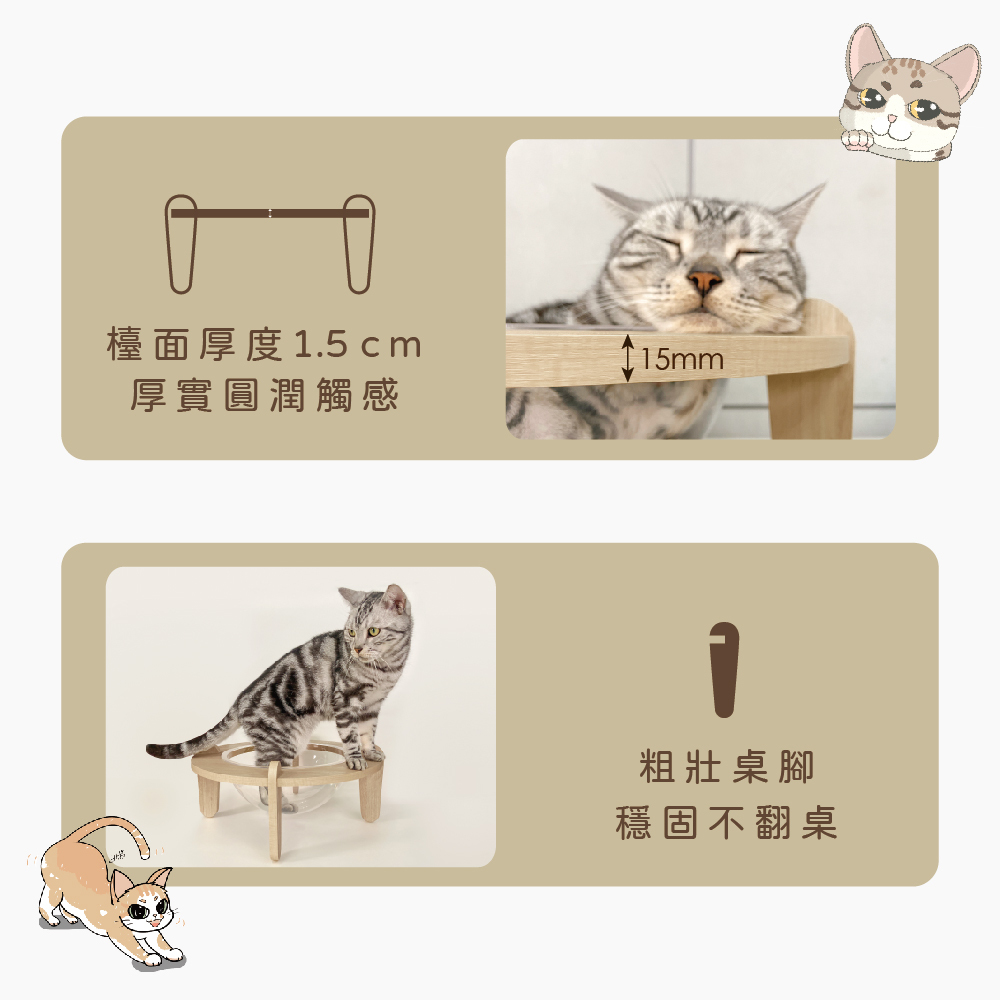 檯面厚度1.5cm
厚實圓潤觸感

15mm

粗壯桌腳
穩固不翻桌