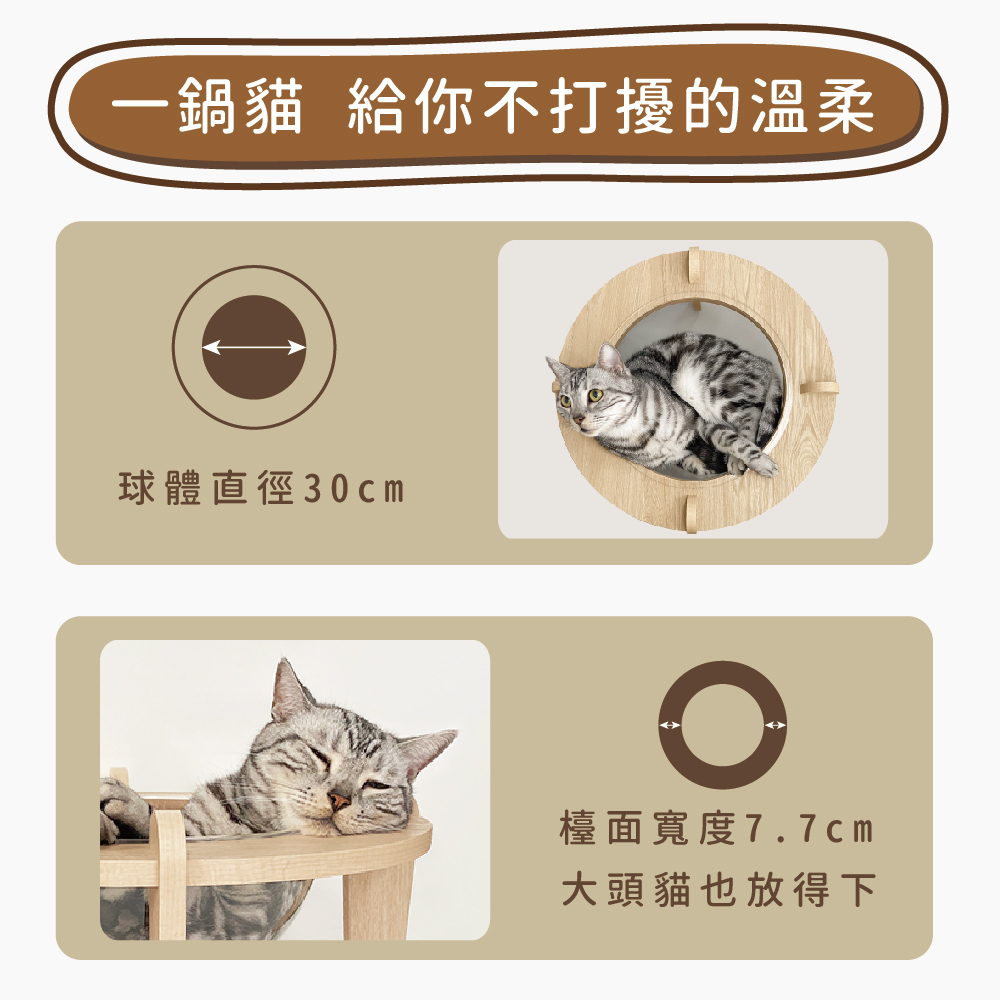 一鍋貓 給你不打擾的溫柔

球體直徑30cm

檯面寬度7.7cm
大頭貓也放得下