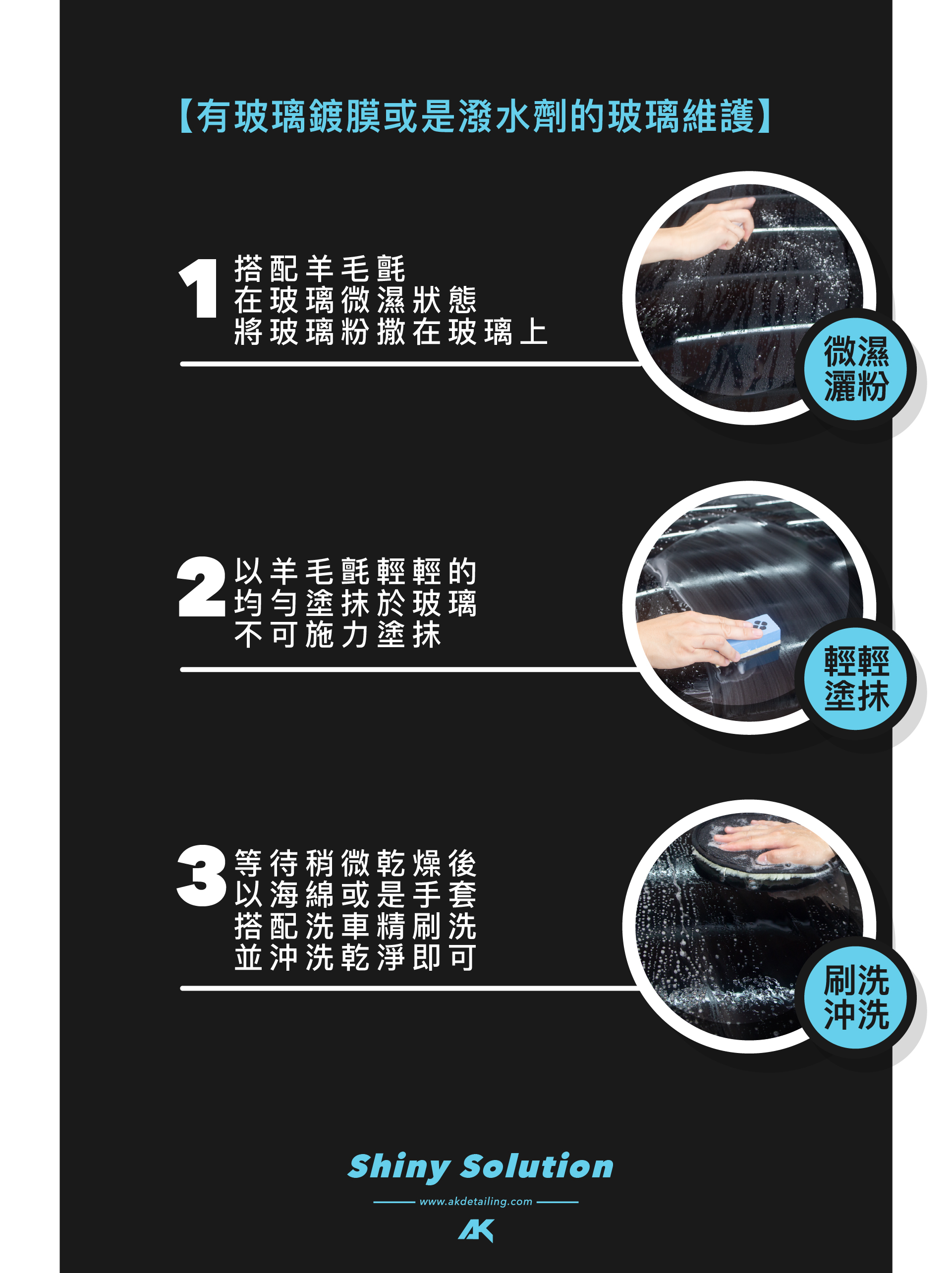 【有玻璃鍍膜或是潑水劑的玻璃維護】

1 搭配羊毛氈
在玻璃微濕狀態
將玻璃粉撒在玻璃上

微濕
灑粉

2 以羊毛氈輕輕的
均勻塗抹於玻璃
不可施力塗抹

輕輕
塗抹

3 等待稍微乾燥後
以海綿或是手套
搭配洗車精刷洗
並沖洗乾淨即可

刷洗
沖洗

Shiny Solution

www.akdetailing.com

AK